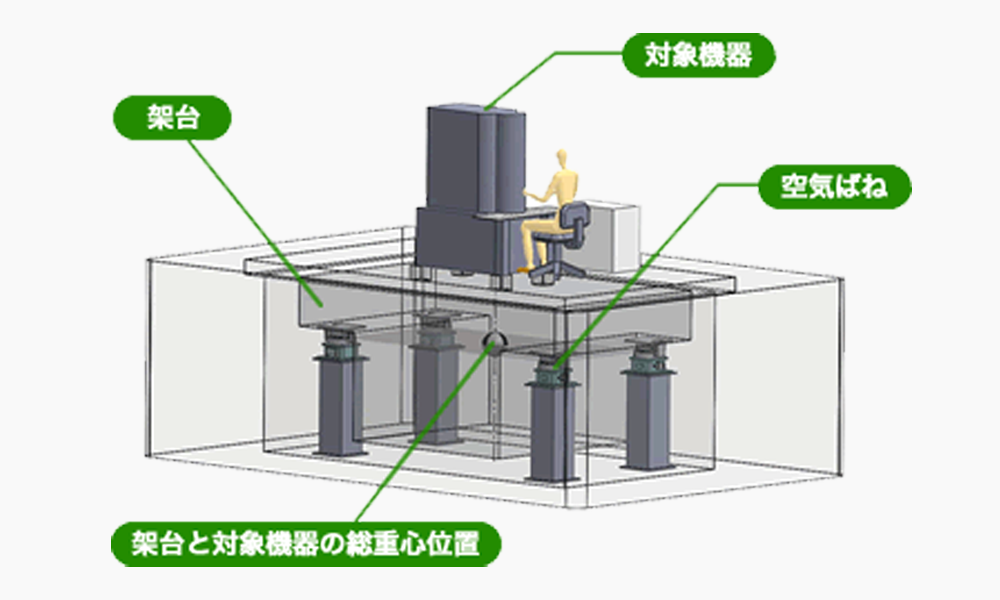 対象機器

架台

空気ばね

架台と対象機器の総重心位置